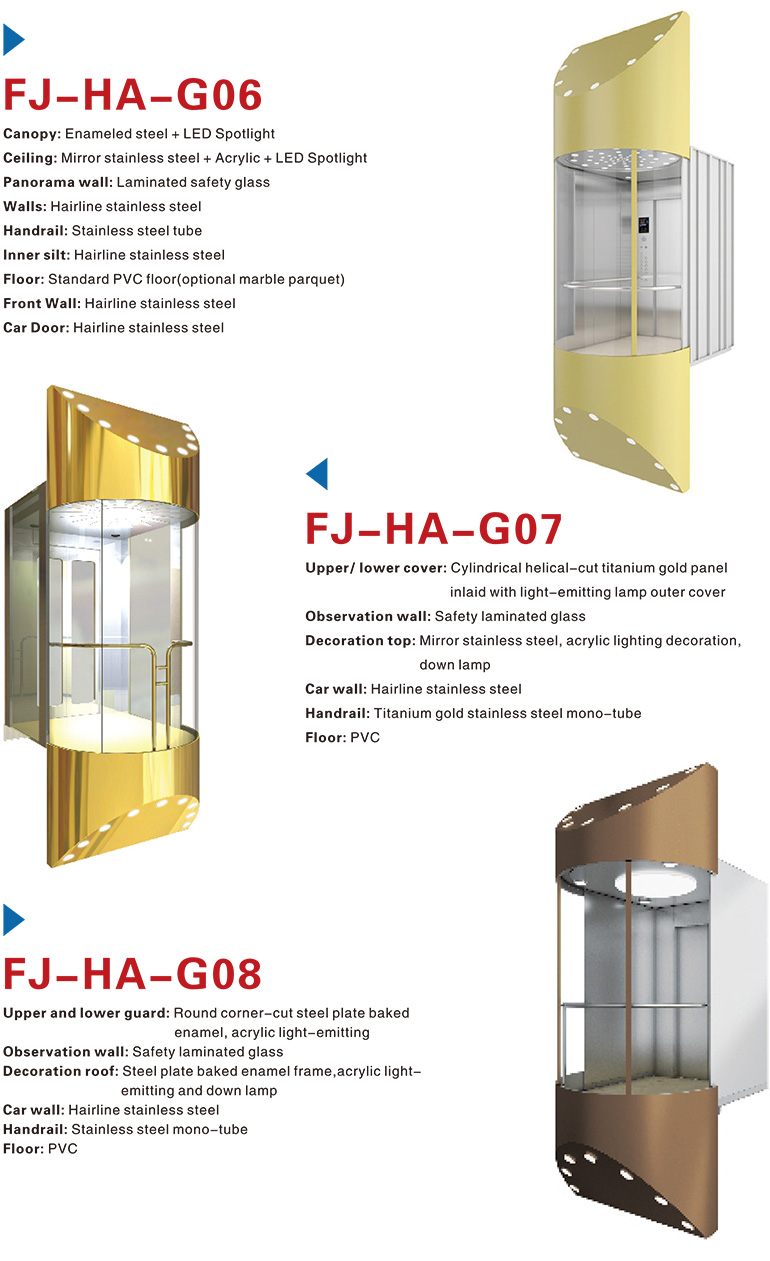 FJ–HA–G06

Canopy: Enameled steel + LED Spotlight
Ceiling: Mirror stainless steel + Acrylic + LED Spotlight
Panorama wall: Laminated safety glass
Walls: Hairline stainless steel
Handrail: Stainless steel tube
Inner silt: Hairline stainless steel
Floor: Standard PVC floor(optional marble parquet)
Front Wall: Hairline stainless steel
Car Door: Hairline stainless steel

FJ–HA–G07

Upper/ lower cover: Cylindrical helical–cut titanium gold panel inlaid with light–emitting lamp outer cover
Observation wall: Safety laminated glass
Decoration top: Mirror stainless steel, acrylic lighting decoration, down lamp
Car wall: Hairline stainless steel
Handrail: Titanium gold stainless steel mono–tube
Floor: PVC

FJ–HA–G08

Upper and lower guard: Round corner–cut steel plate baked enamel, acrylic light–emitting
Observation wall: Safety laminated glass
Decoration roof: Steel plate baked enamel frame,acrylic light–emitting and down lamp
Car wall: Hairline stainless steel
Handrail: Stainless steel mono–tube
Floor: PVC